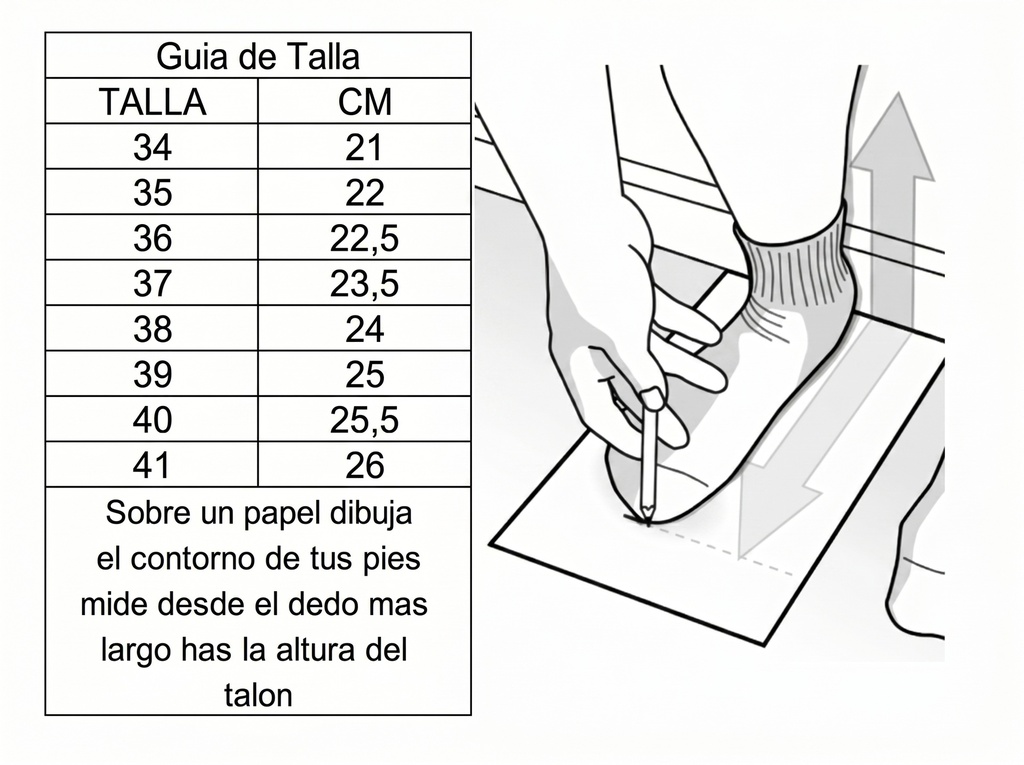 Guia de Talla

| TALLA | CM |
|---|---|
| 34 | 21 |
| 35 | 22 |
| 36 | 22,5 |
| 37 | 23,5 |
| 38 | 24 |
| 39 | 25 |
| 40 | 25,5 |
| 41 | 26 |

Sobre un papel dibuja el contorno de tus pies mide desde el dedo mas largo has la altura del talon